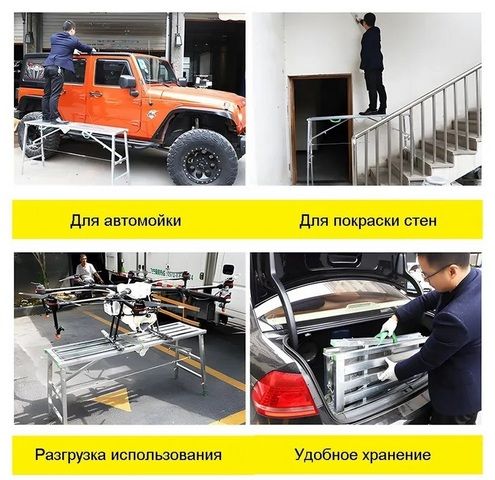 Для автомойки

Для покраски стен

Разгрузка использования

Удобное хранение