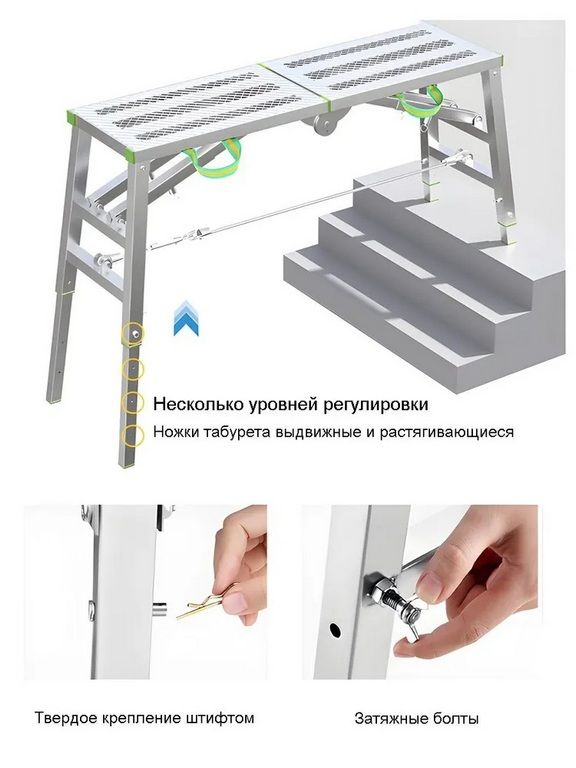 Несколько уровней регулировки
Ножки табурета выдвижные и растягивающиеся

Твердое крепление штифтом

Затяжные болты