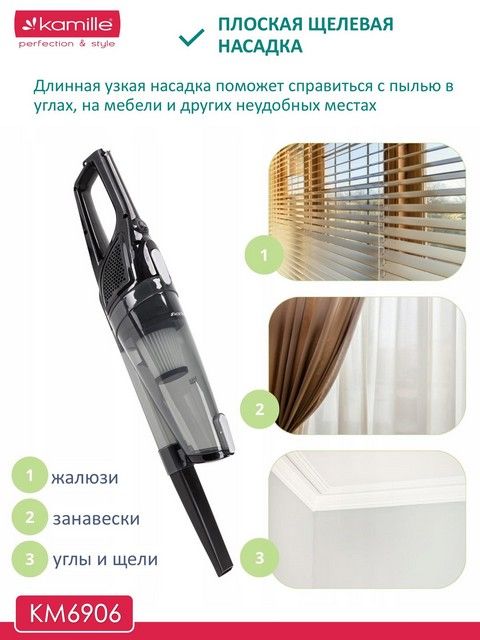 kamille
perfection & style

ПЛОСКАЯ ЩЕЛЕВАЯ НАСАДКА

Длинная узкая насадка поможет справиться с пылью в углах, на мебели и других неудобных местах

1

2

3

1 жалюзи

2 занавески

3 углы и щели

KM6906