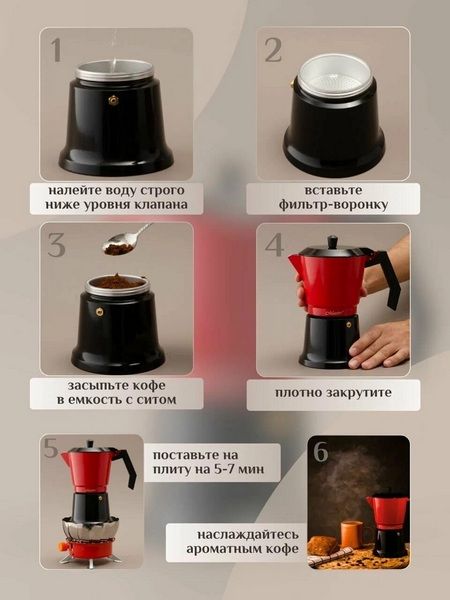 1

налейте воду строго ниже уровня клапана

2

вставьте фильтр-воронку

3

засыпьте кофе в емкость с ситом

4

плотно закрутите

5

поставьте на плиту на 5-7 мин

6

наслаждайтесь ароматным кофе